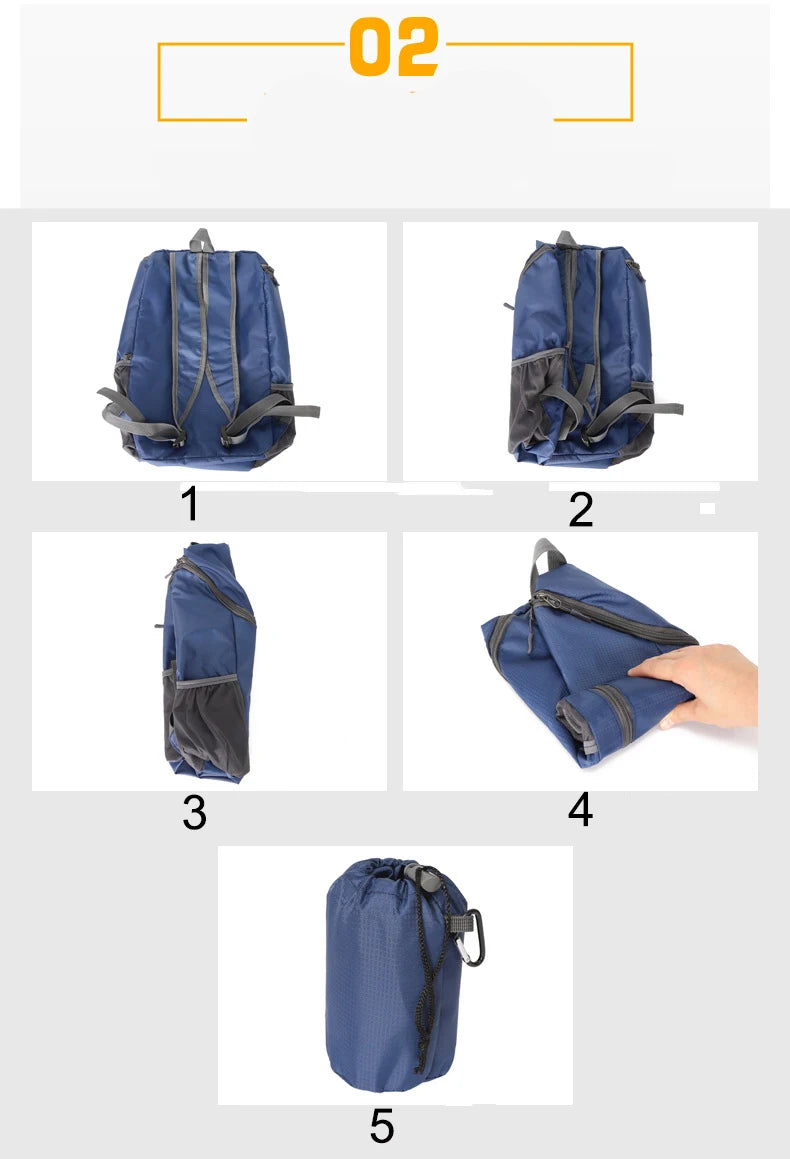 02

1

2

3

4

5